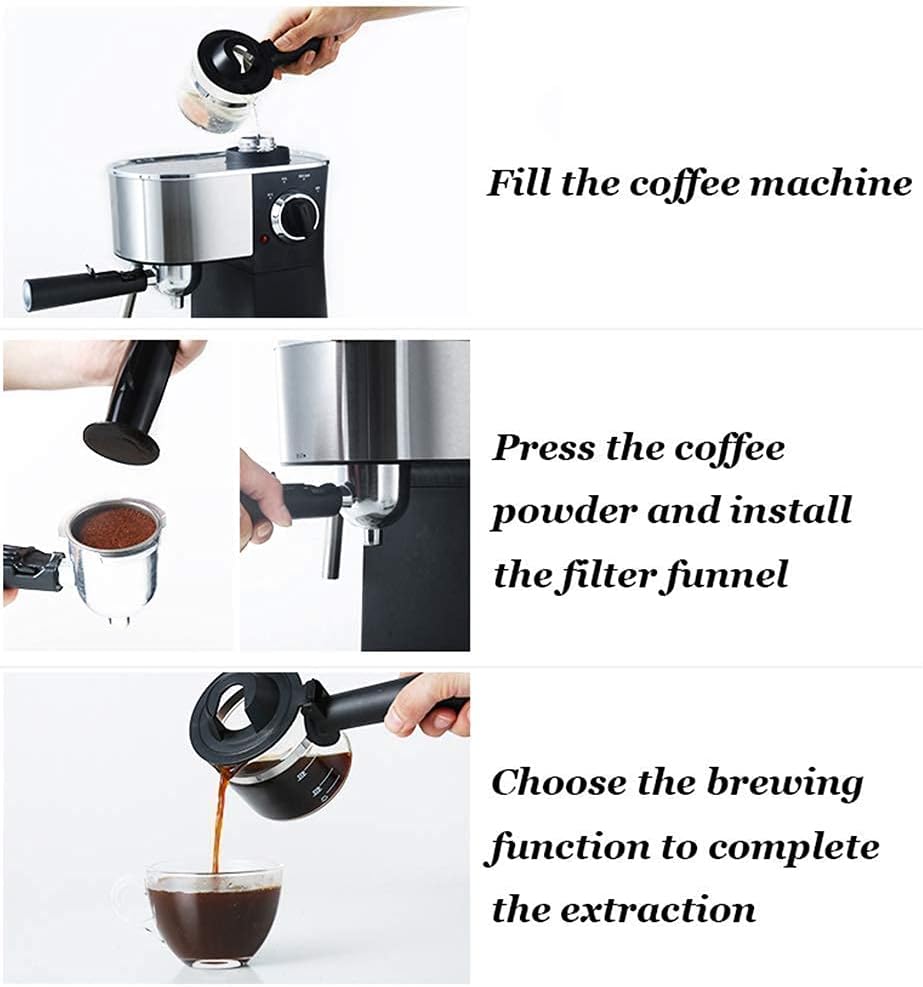 Fill the coffee machine

Press the coffee powder and install the filter funnel

Choose the brewing function to complete the extraction