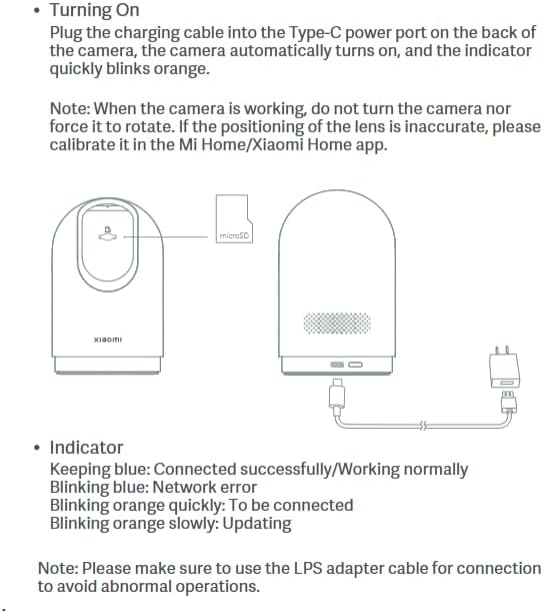 • Turning On
Plug the charging cable into the Type-C power port on the back of the camera, the camera automatically turns on, and the indicator quickly blinks orange.

Note: When the camera is working, do not turn the camera nor force it to rotate. If the positioning of the lens is inaccurate, please calibrate it in the Mi Home/Xiaomi Home app.

microSD

xiaomi

• Indicator
Keeping blue: Connected successfully/Working normally
Blinking blue: Network error
Blinking orange quickly: To be connected
Blinking orange slowly: Updating

Note: Please make sure to use the LPS adapter cable for connection to avoid abnormal operations.